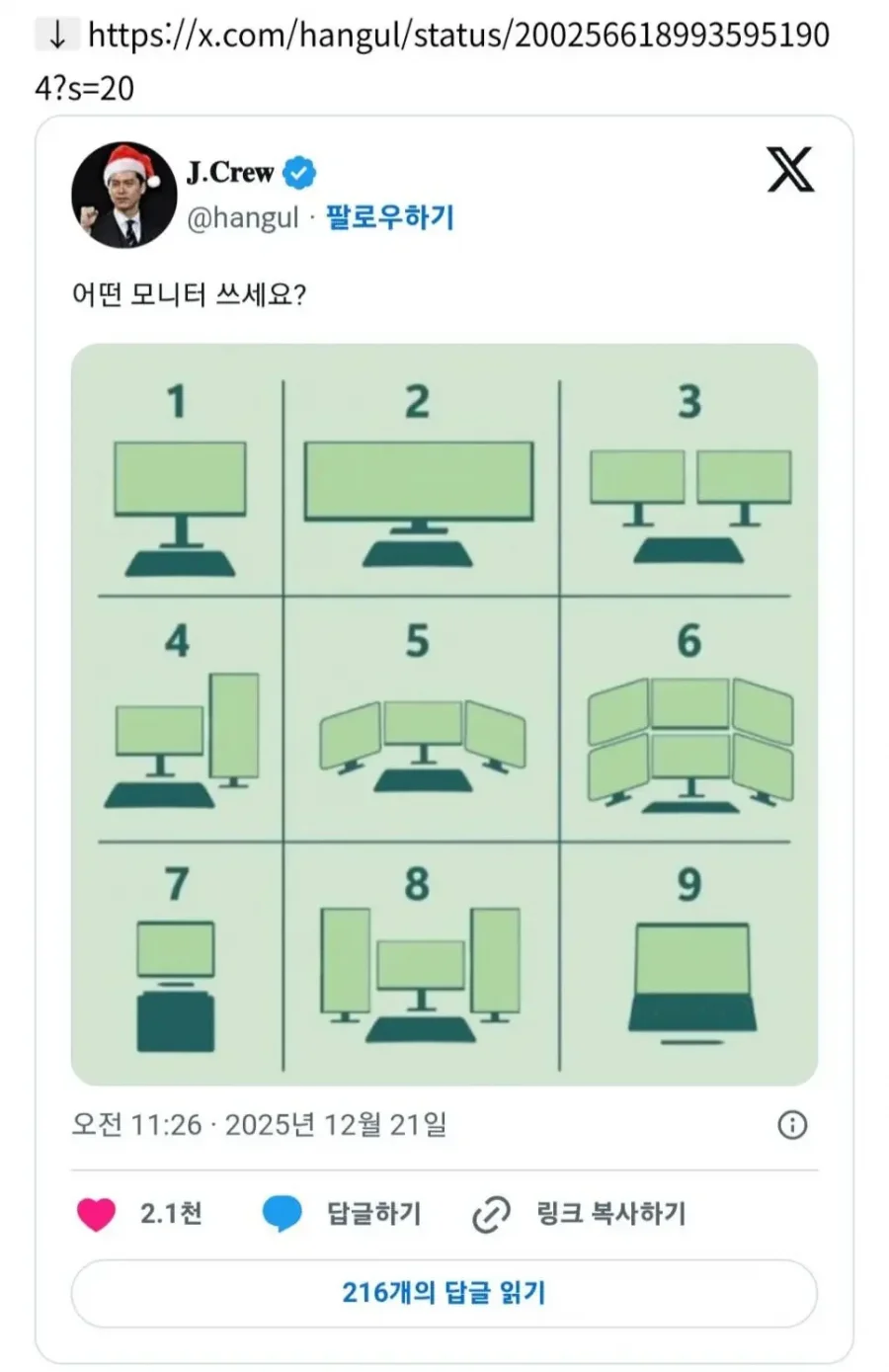 ↓ https://x.com/hangul/status/2002566189935951904?s=20

J.Crew
@hangul · 팔로우하기

어떤 모니터 쓰세요?

1
2
3
4
5
6
7
8
9

오전 11:26 · 2025년 12월 21일

2.1천
답글하기
링크 복사하기

216개의 답글 읽기